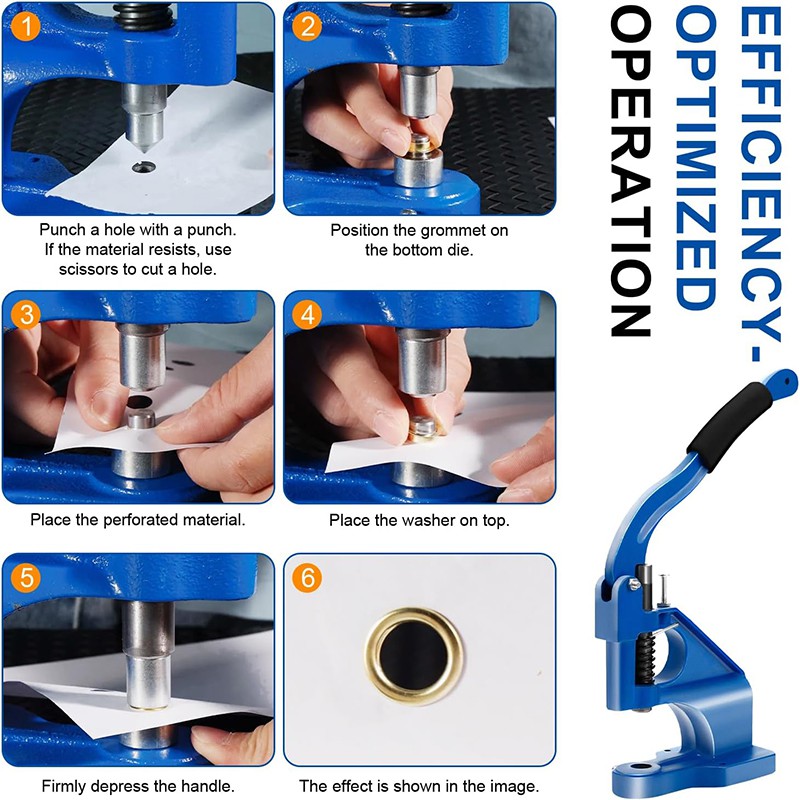 1

Punch a hole with a punch. If the material resists, use scissors to cut a hole.

2

Position the grommet on the bottom die.

3

Place the perforated material.

4

Place the washer on top.

5

Firmly depress the handle.

6

The effect is shown in the image.

EFFICIENCY-OPTIMIZED OPERATION